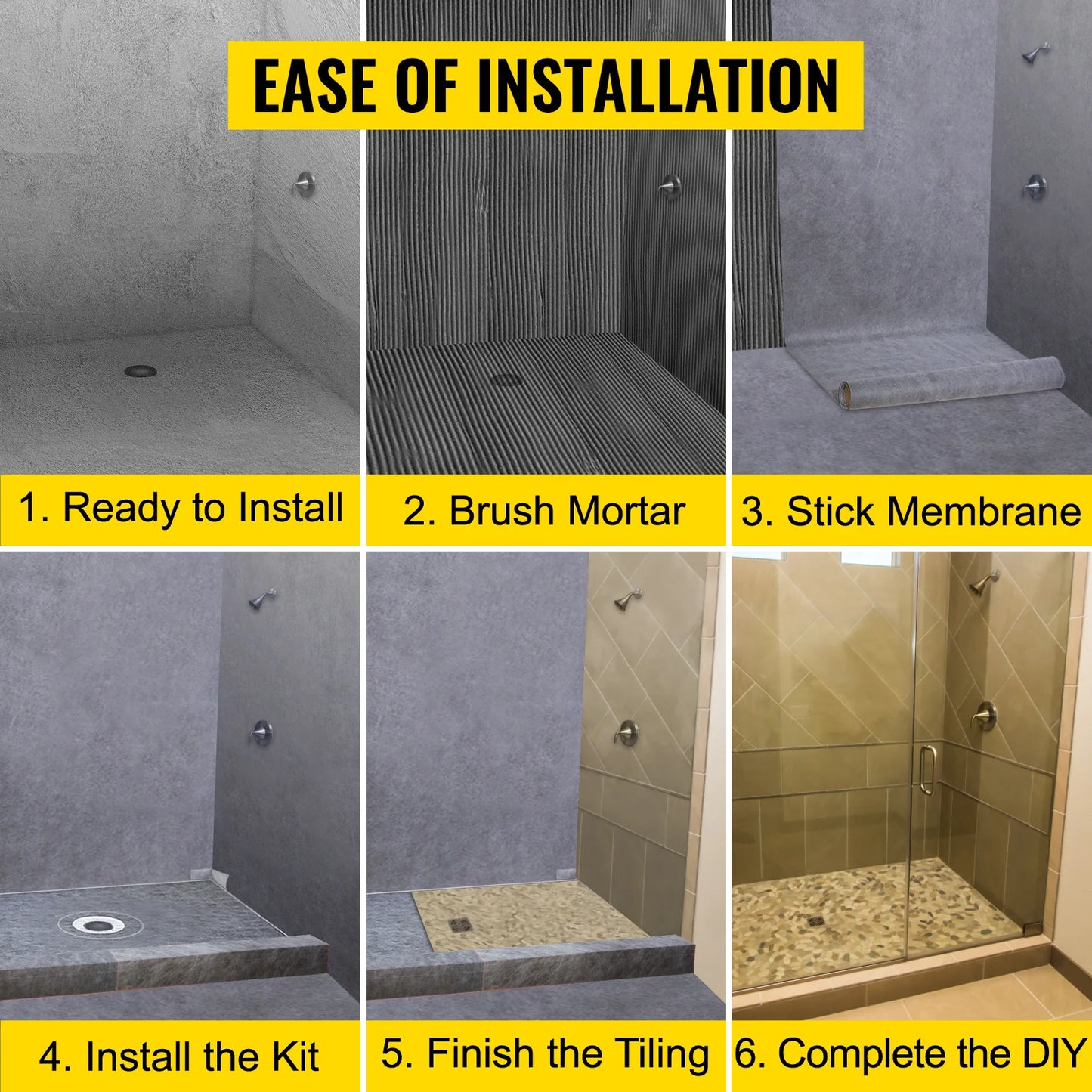 EASE OF INSTALLATION

1. Ready to Install

2. Brush Mortar

3. Stick Membrane

4. Install the Kit

5. Finish the Tiling

6. Complete the DIY